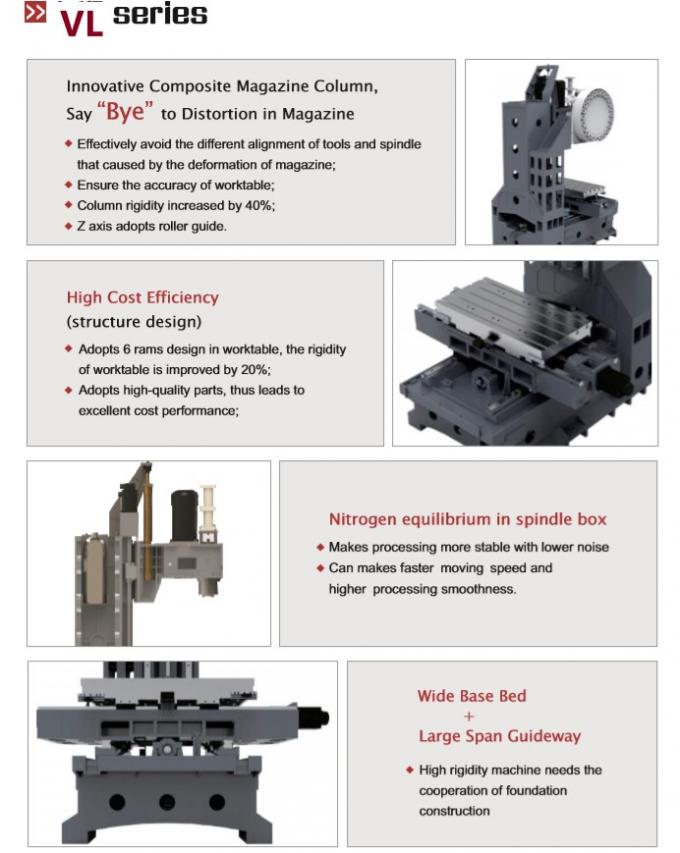 VL series

Innovative Composite Magazine Column, Say "Bye" to Distortion in Magazine

◆ Effectively avoid the different alignment of tools and spindle that caused by the deformation of magazine;
◆ Ensure the accuracy of worktable;
◆ Column rigidity increased by 40%;
◆ Z axis adopts roller guide.

High Cost Efficiency
(structure design)

◆ Adopts 6 rams design in worktable, the rigidity of worktable is improved by 20%;
◆ Adopts high-quality parts, thus leads to excellent cost performance;

Nitrogen equilibrium in spindle box

◆ Makes processing more stable with lower noise
◆ Can makes faster moving speed and higher processing smoothness.

Wide Base Bed
+
Large Span Guideway

◆ High rigidity machine needs the cooperation of foundation construction